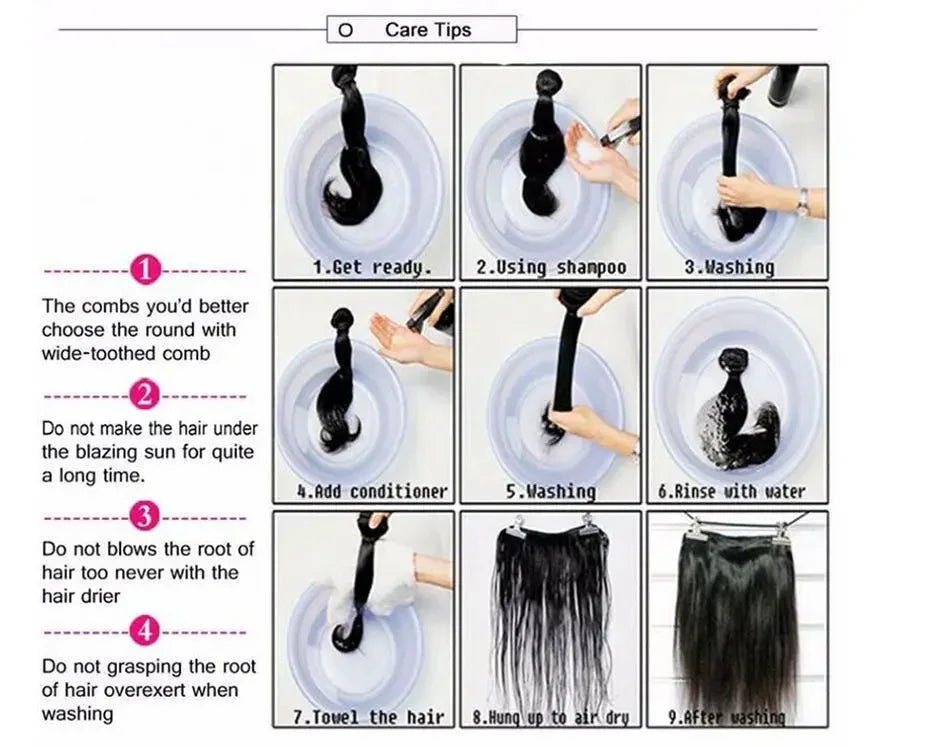 O Care Tips

1
The combs you'd better choose the round with wide-toothed comb

2
Do not make the hair under the blazing sun for quite a long time.

3
Do not blows the root of hair too never with the hair drier

4
Do not grasping the root of hair overexert when washing

1.Get ready.
2.Using shampoo
3.Washing
4.Add conditioner
5.Washing
6.Rinse with water
7.Towel the hair
8.Hung up to air dry
9.After washing